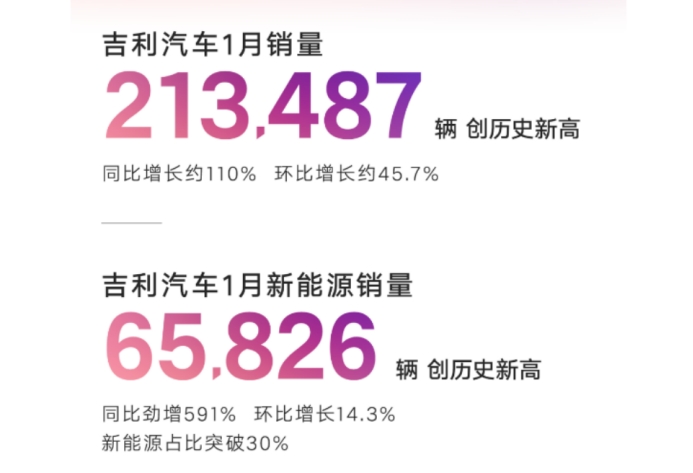 吉利汽车1月销量

213,487

辆 创历史新高

同比增长约110% 环比增长约45.7%

吉利汽车1月新能源销量

65,826

辆 创历史新高

同比劲增591% 环比增长14.3%

新能源占比突破30%